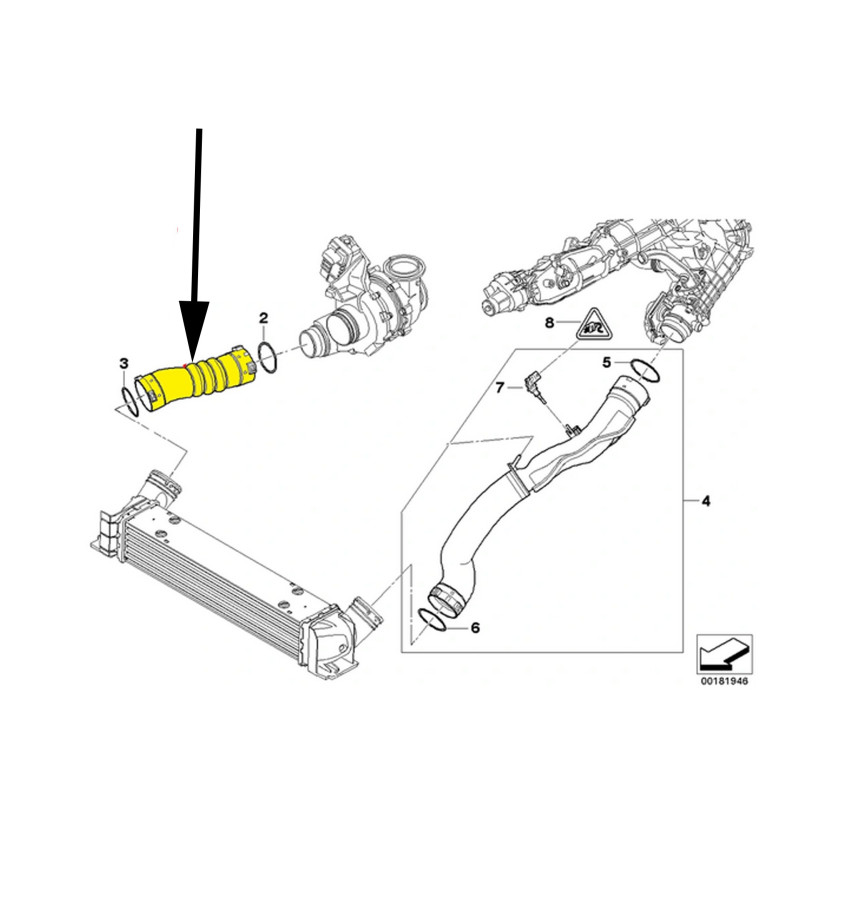 2
3
8
5
7
4
6
00181946